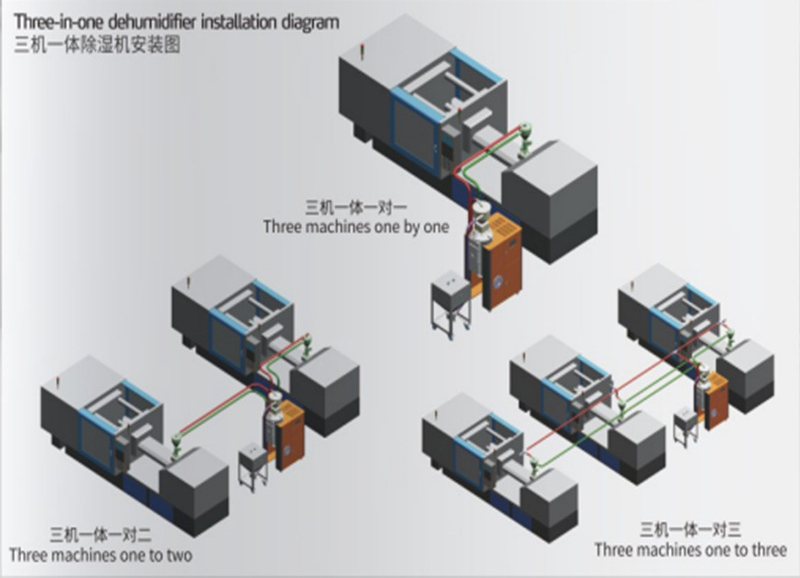 Three-in-one dehumidifier installation diagram
三机一体除湿机安装图

三机一体一对一
Three machines one by one

三机一体一对二
Three machines one to two

三机一体一对三
Three machines one to three